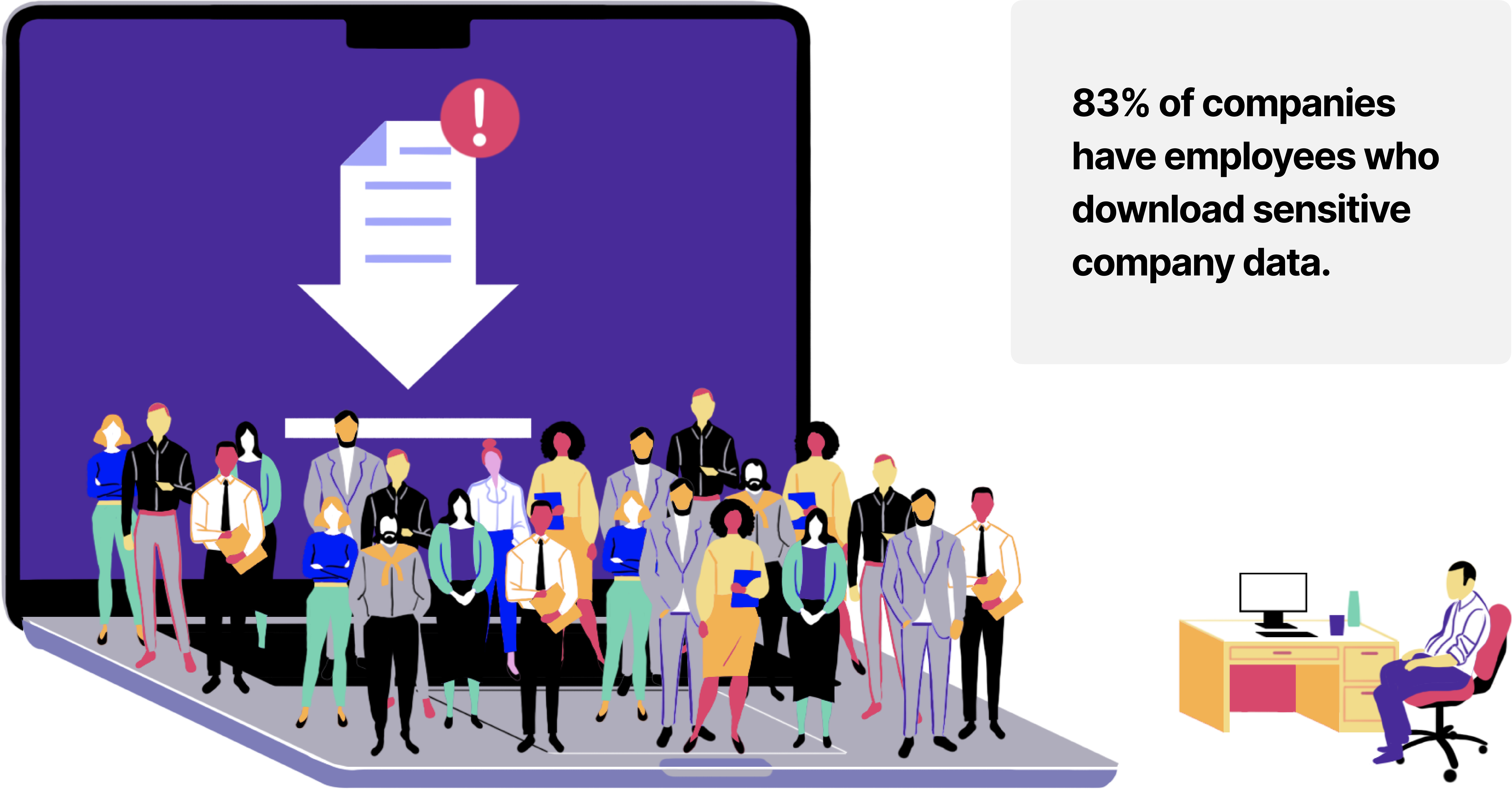 !

83% of companies have employees who download sensitive company data.